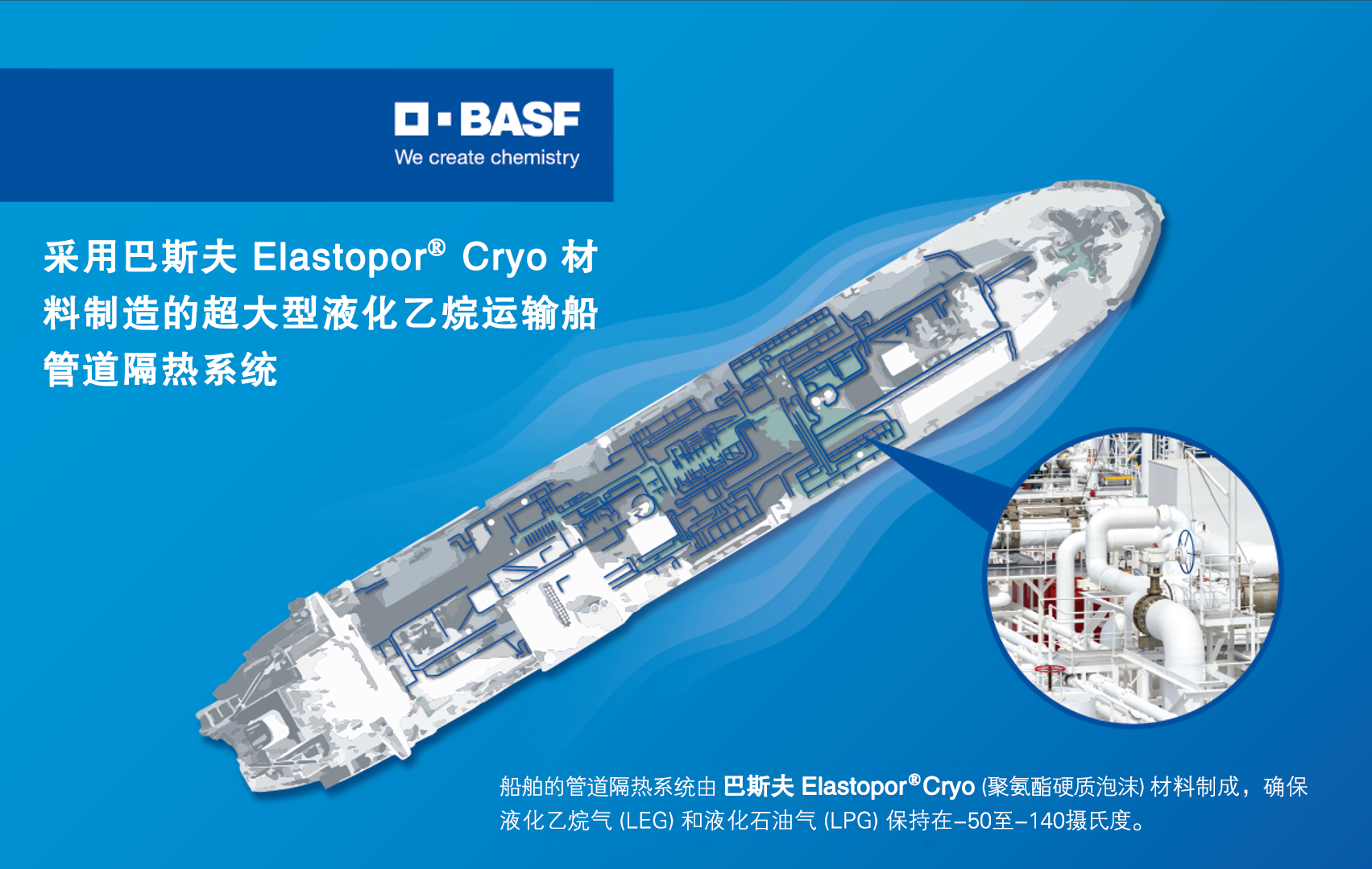 BASF
We create chemistry

采用巴斯夫 Elastopor® Cryo 材料制造的超大型液化乙烷运输船管道隔热系统

船舶的管道隔热系统由 巴斯夫 Elastopor® Cryo (聚氨酯硬质泡沫) 材料制成，确保液化乙烷气 (LEG) 和液化石油气 (LPG) 保持在–50至–140摄氏度。